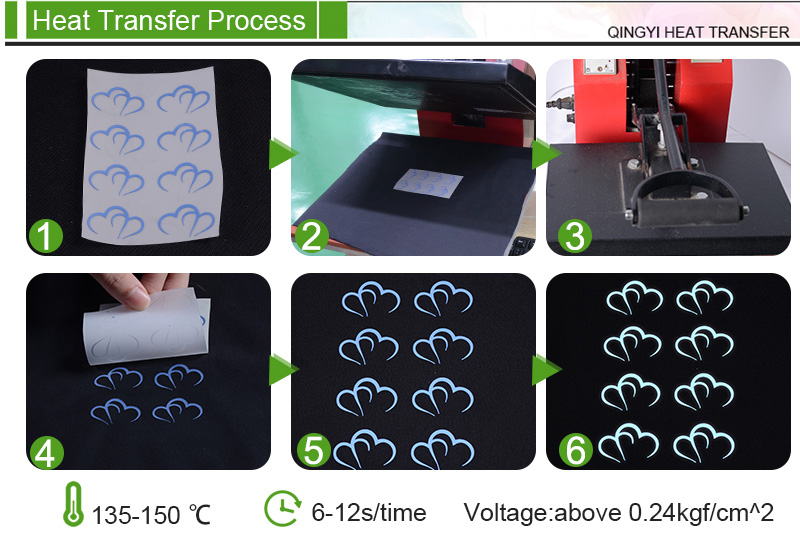 Heat Transfer Process

QINGYI HEAT TRANSFER

1

2

3

4

5

6

135-150 ℃

6-12s/time

Voltage:above 0.24kgf/cm^2